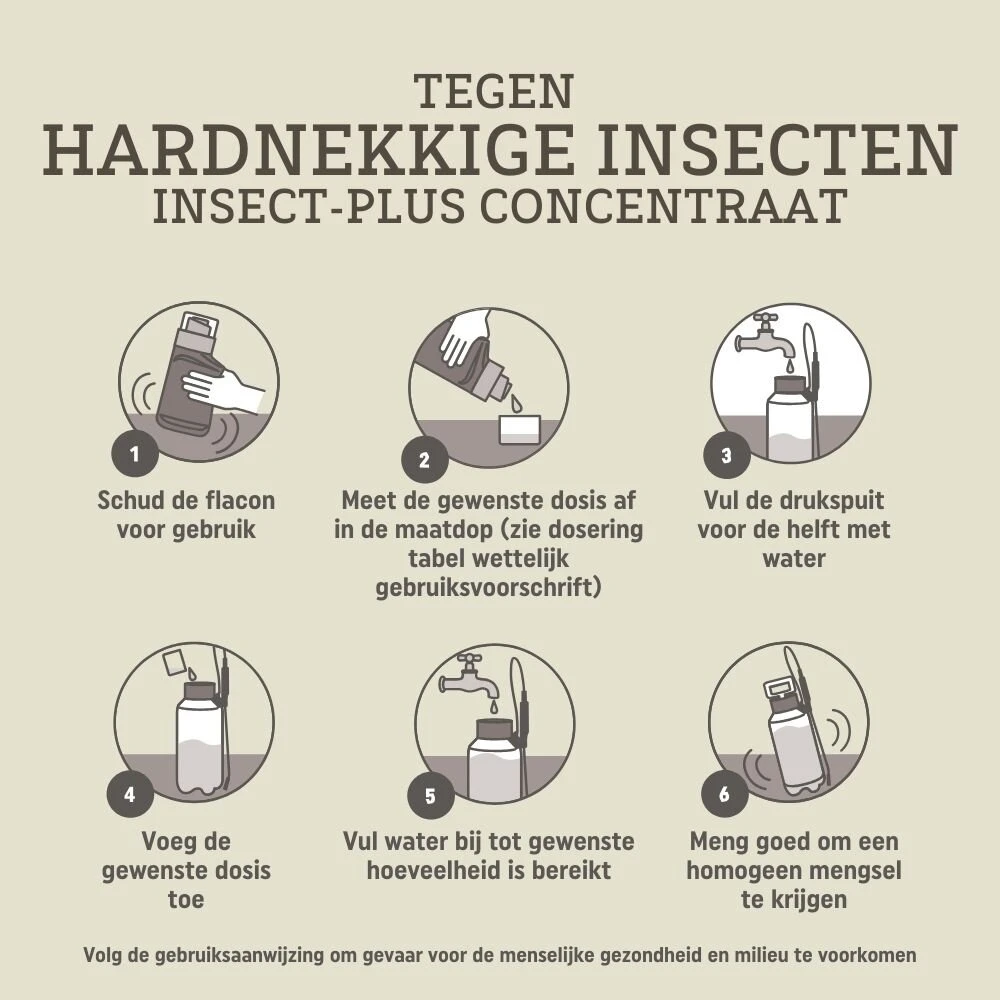 TEGEN
HARDNEKKIGE INSECTEN
INSECT-PLUS CONCENTRAAT

1
Schud de flacon voor gebruik

2
Meet de gewenste dosis af in de maatdop (zie dosering tabel wettelijk gebruiksvoorschrift)

3
Vul de drukspuit voor de helft met water

4
Voeg de gewenste dosis toe

5
Vul water bij tot gewenste hoeveelheid is bereikt

6
Meng goed om een homogeen mengsel te krijgen

Volg de gebruiksaanwijzing om gevaar voor de menselijke gezondheid en milieu te voorkomen